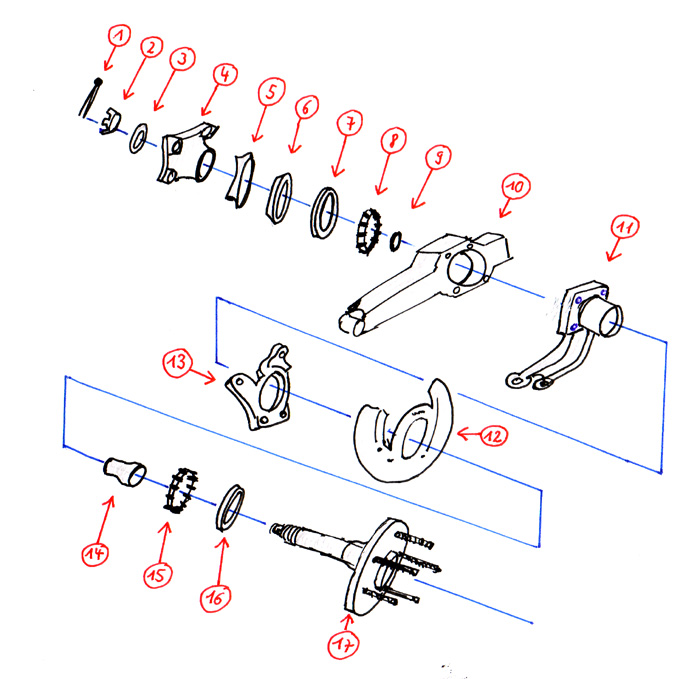 1
2
3
4
5
6
7
8
9
10
11
13
12
14
15
16
17